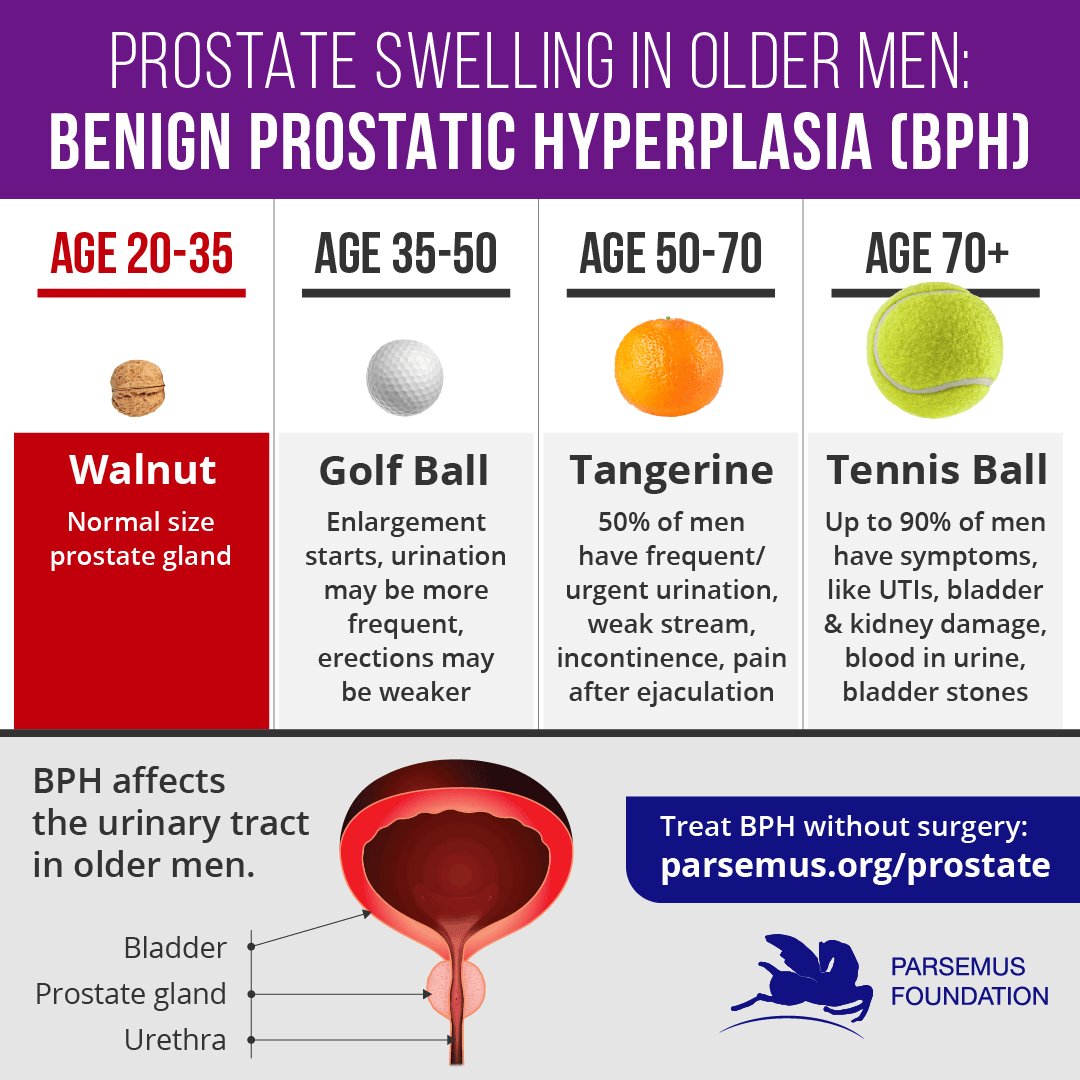 PROSTATE SWELLING IN OLDER MEN:
BENIGN PROSTATIC HYPERPLASIA (BPH)

AGE 20-35

Walnut
Normal size prostate gland

AGE 35-50

Golf Ball
Enlargement starts, urination may be more frequent, erections may be weaker

AGE 50-70

Tangerine
50% of men have frequent/ urgent urination, weak stream, incontinence, pain after ejaculation

AGE 70+

Tennis Ball
Up to 90% of men have symptoms, like UTIs, bladder & kidney damage, blood in urine, bladder stones

BPH affects the urinary tract in older men.

Bladder
Prostate gland
Urethra

Treat BPH without surgery:
parsemus.org/prostate

PARSEMUS FOUNDATION