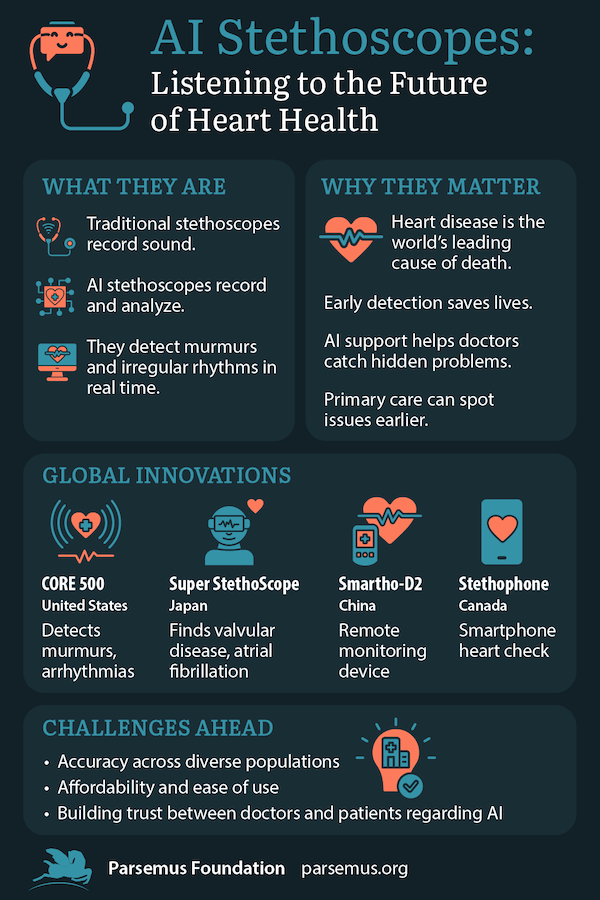 AI Stethoscopes:
Listening to the Future of Heart Health

WHAT THEY ARE

Traditional stethoscopes record sound.

AI stethoscopes record and analyze.

They detect murmurs and irregular rhythms in real time.

WHY THEY MATTER

Heart disease is the world's leading cause of death.

Early detection saves lives.

AI support helps doctors catch hidden problems.

Primary care can spot issues earlier.

GLOBAL INNOVATIONS

CORE 500
United States
Detects murmurs, arrhythmias

Super StethoScope
Japan
Finds valvular disease, atrial fibrillation

Smartho-D2
China
Remote monitoring device

Stethophone
Canada
Smartphone heart check

CHALLENGES AHEAD

• Accuracy across diverse populations
• Affordability and ease of use
• Building trust between doctors and patients regarding AI

Parsemus Foundation parsemus.org